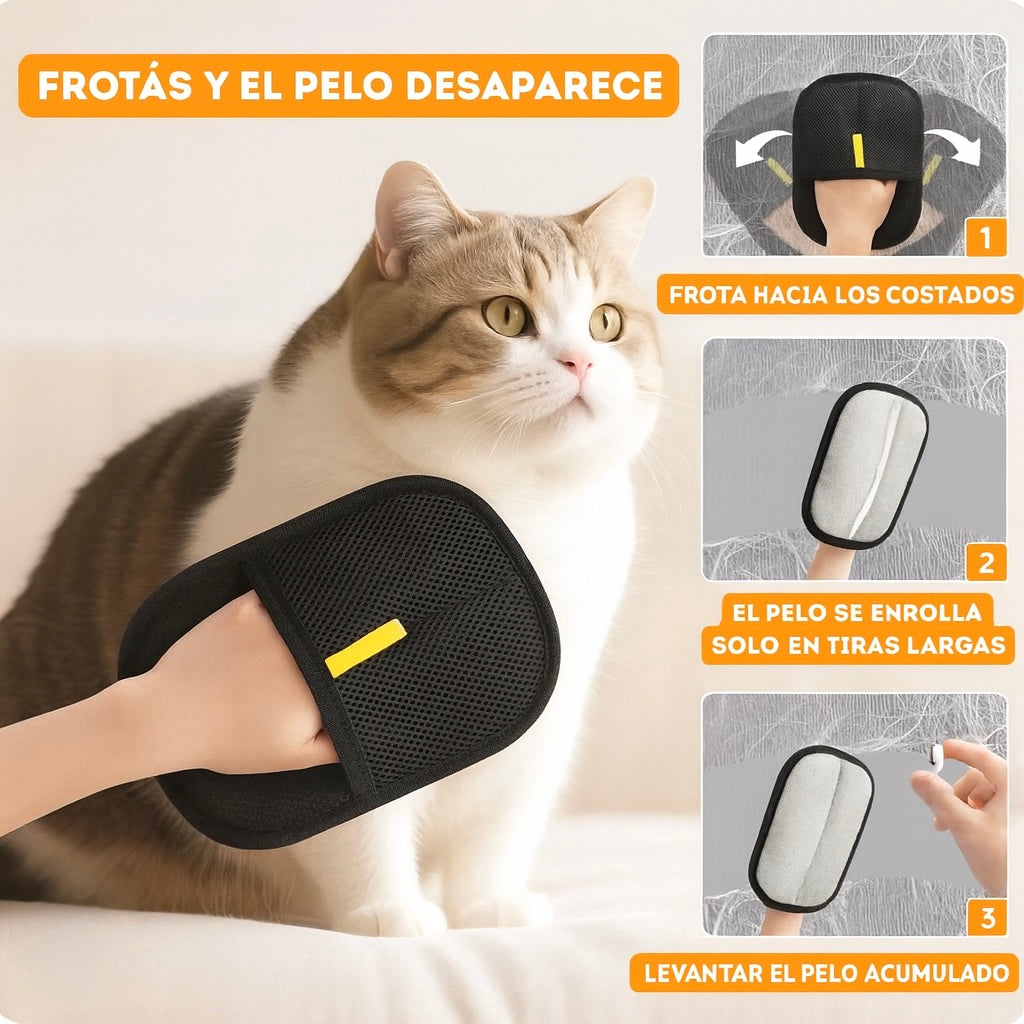 FROTÁS Y EL PELO DESAPARECE

1

FROTA HACIA LOS COSTADOS

2

EL PELO SE ENROLLA SOLO EN TIRAS LARGAS

3

LEVANTAR EL PELO ACUMULADO